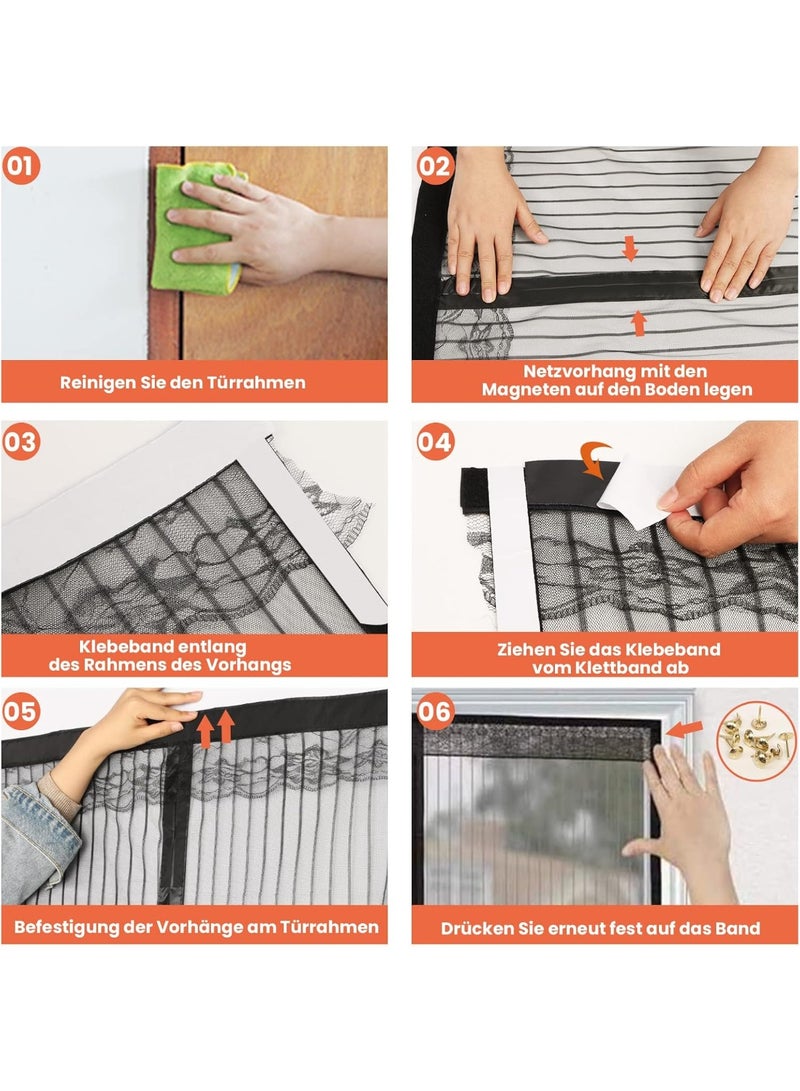 01

Reinigen Sie den Türrahmen

02

Netzvorhang mit den Magneten auf den Boden legen

03

Klebeband entlang des Rahmens des Vorhangs

04

Ziehen Sie das Klebeband vom Klettband ab

05

Befestigung der Vorhänge am Türrahmen

06

Drücken Sie erneut fest auf das Band